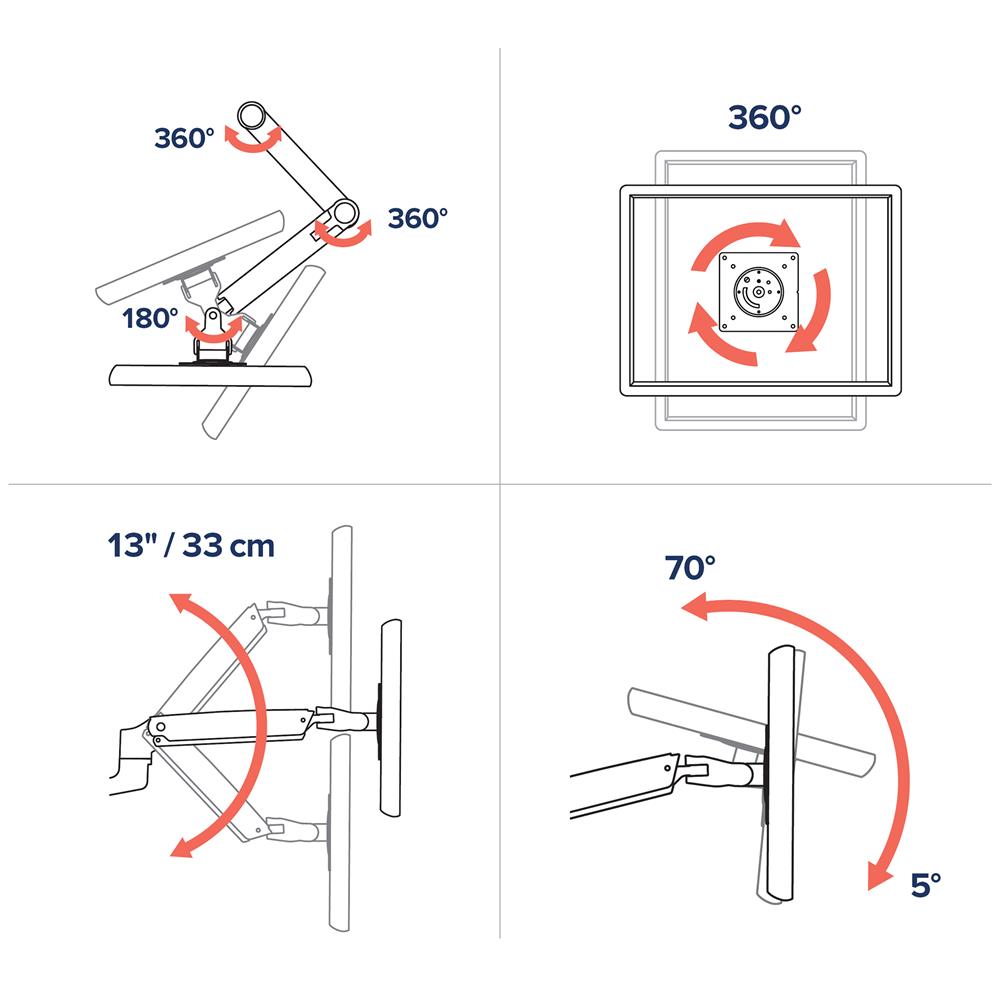 360°

360°

180°

360°

13" / 33 cm

70°

5°